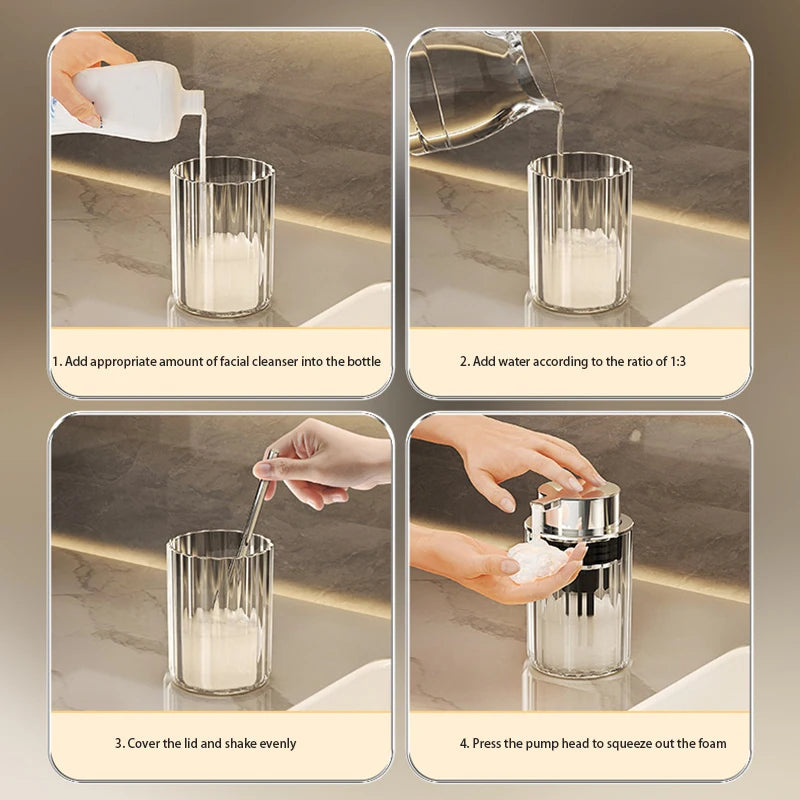 1. Add appropriate amount of facial cleanser into the bottle

2. Add water according to the ratio of 1:3

3. Cover the lid and shake evenly

4. Press the pump head to squeeze out the foam